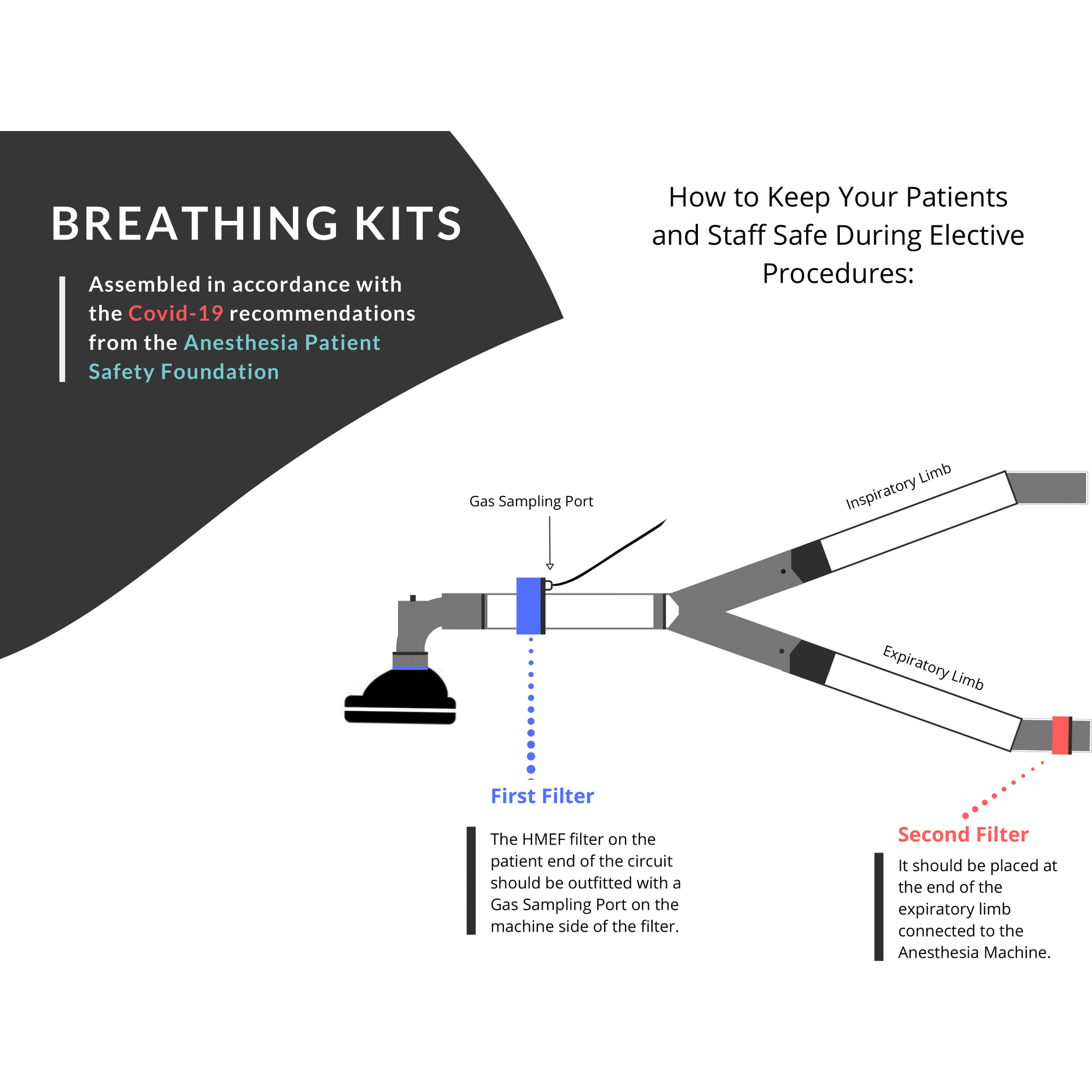 BREATHING KITS

Assembled in accordance with the Covid-19 recommendations from the Anesthesia Patient Safety Foundation

How to Keep Your Patients and Staff Safe During Elective Procedures:

Gas Sampling Port

Inspiratory Limb

Expiratory Limb

First Filter

The HMEF filter on the patient end of the circuit should be outfitted with a Gas Sampling Port on the machine side of the filter.

Second Filter

It should be placed at the end of the expiratory limb connected to the Anesthesia Machine.