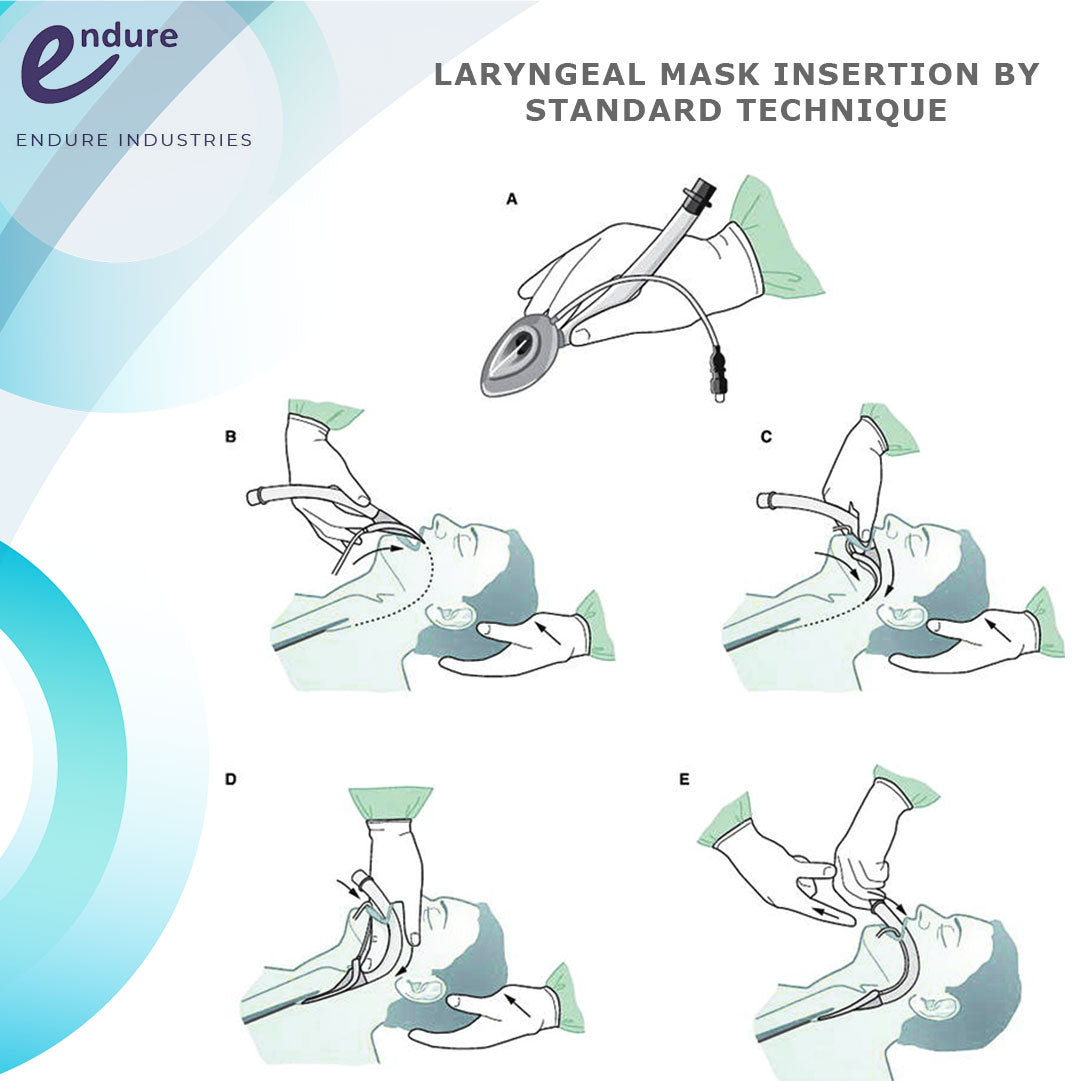 endure

ENDURE INDUSTRIES

LARYNGEAL MASK INSERTION BY STANDARD TECHNIQUE

A

B

C

D

E