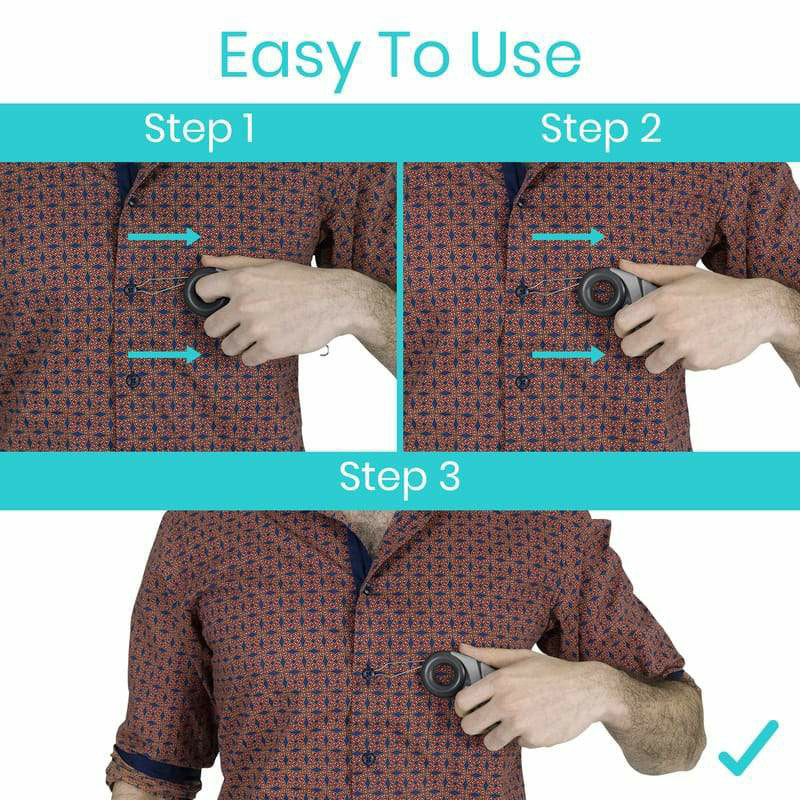 Easy To Use

Step 1

Step 2

Step 3