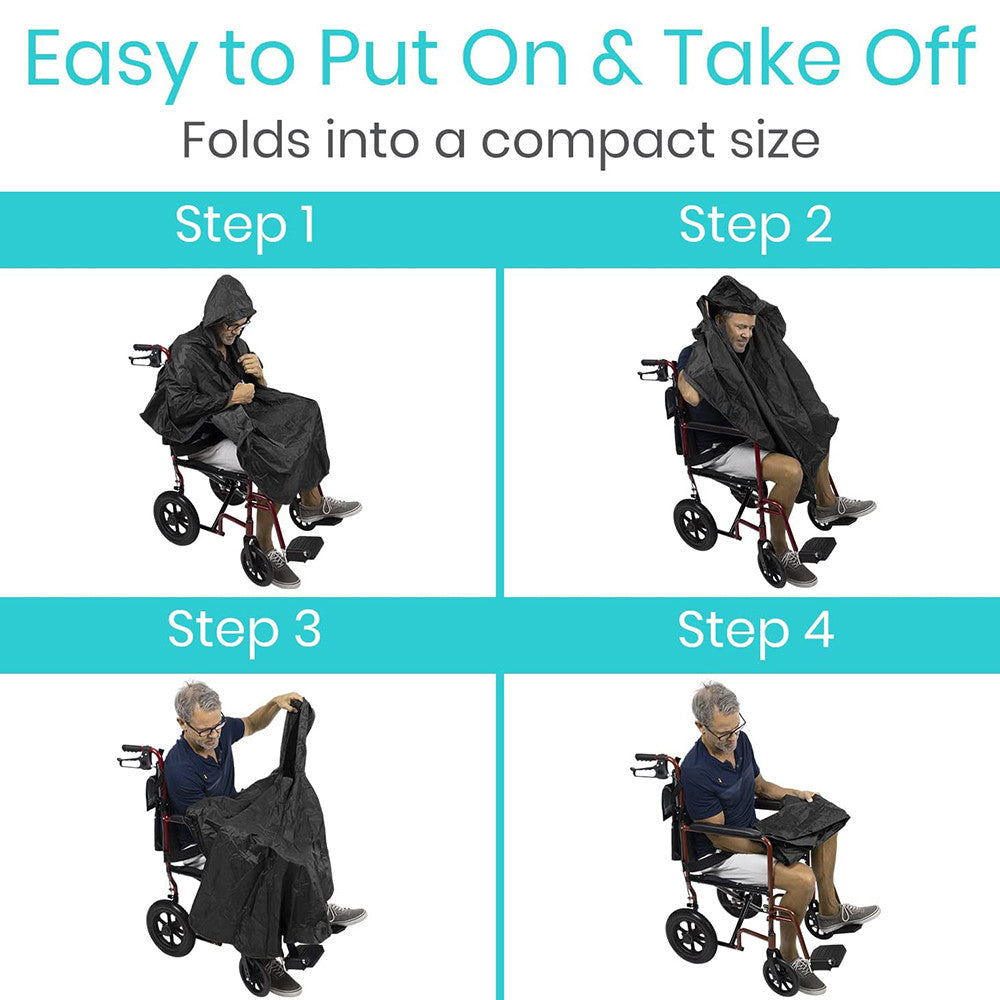 Easy to Put On & Take Off

Folds into a compact size

Step 1

Step 2

Step 3

Step 4